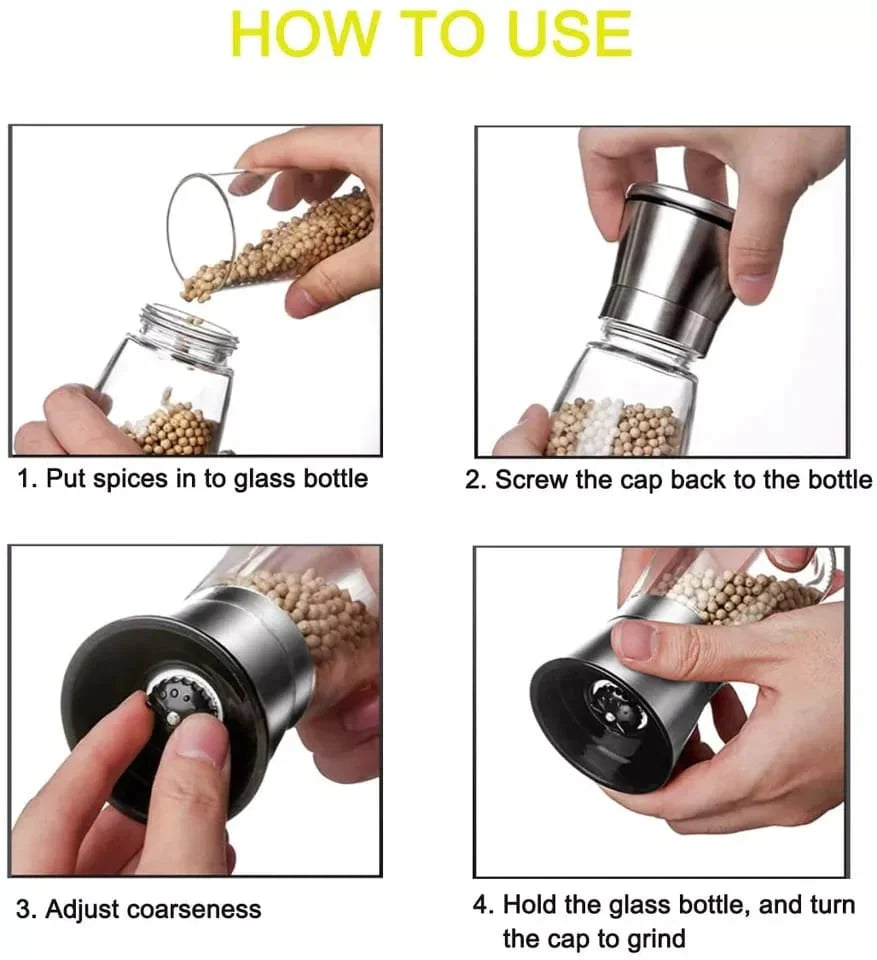 HOW TO USE

1. Put spices in to glass bottle

2. Screw the cap back to the bottle

3. Adjust coarseness

4. Hold the glass bottle, and turn the cap to grind