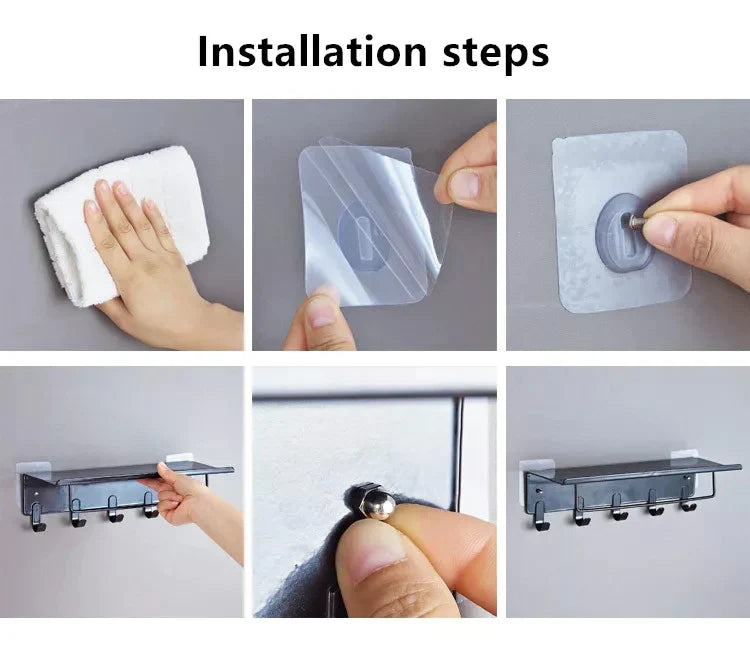 Installation steps