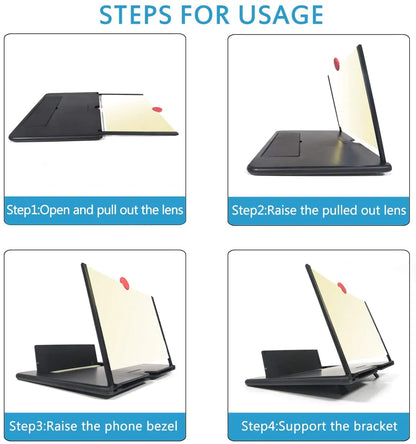 STEPS FOR USAGE

Step1:Open and pull out the lens

Step2:Raise the pulled out lens

Step3:Raise the phone bezel

Step4:Support the bracket