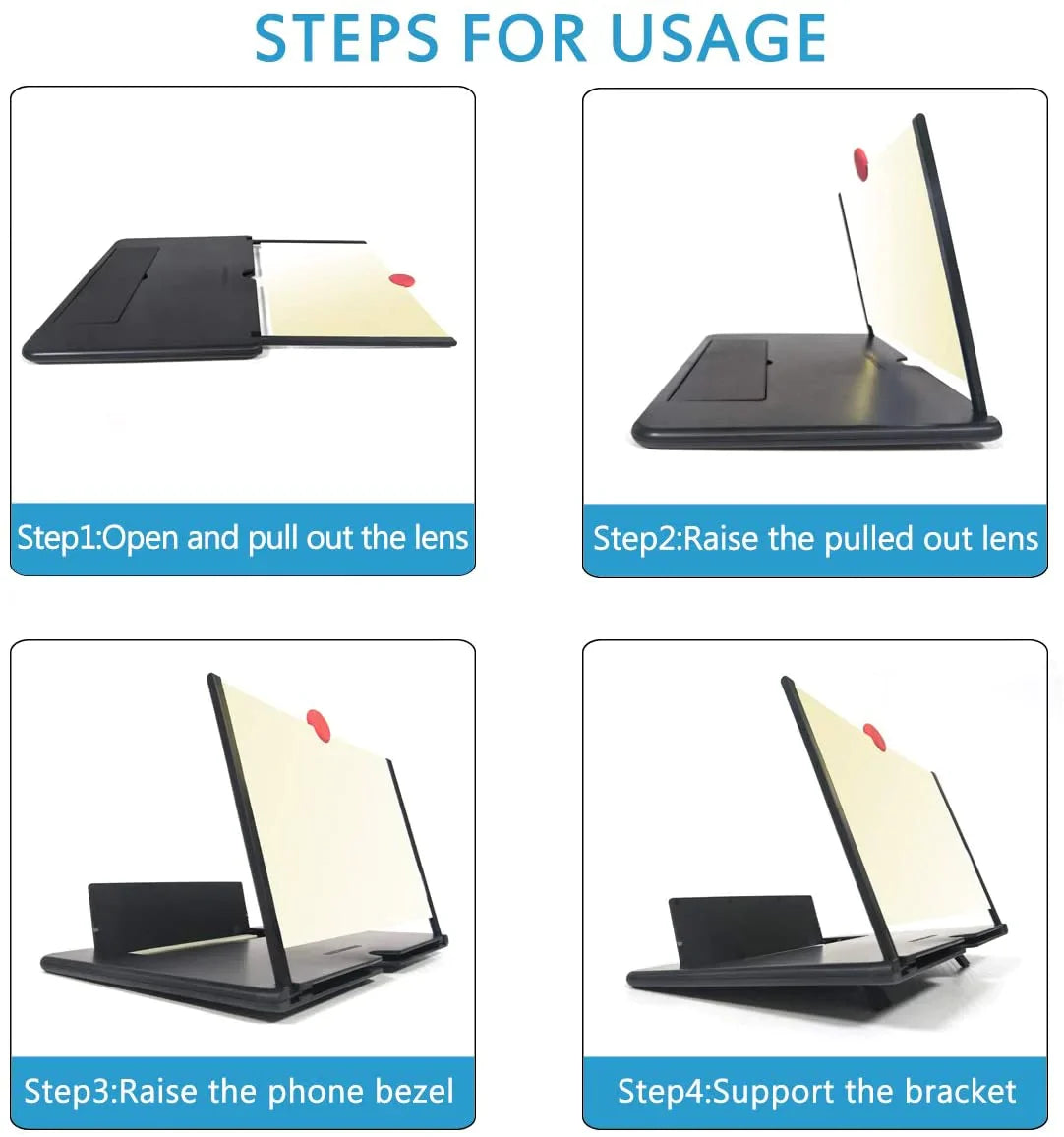 STEPS FOR USAGE

Step1:Open and pull out the lens

Step2:Raise the pulled out lens

Step3:Raise the phone bezel

Step4:Support the bracket